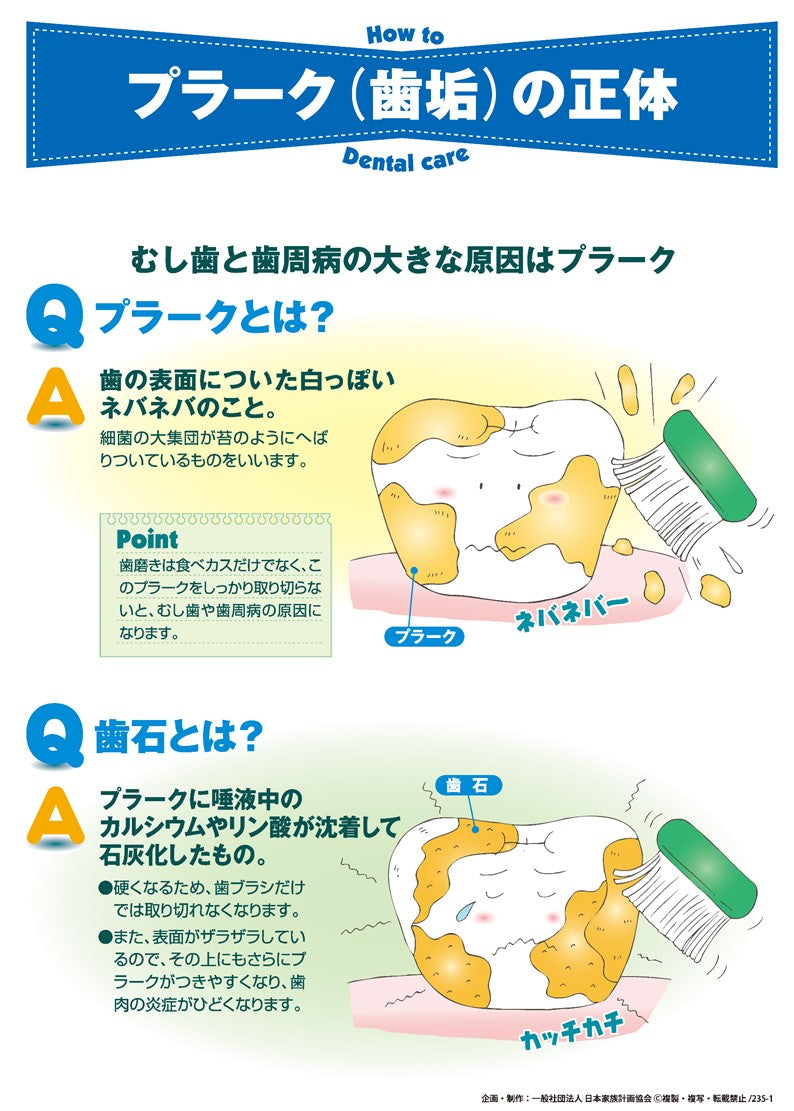 How to
プラーク(歯垢)の正体
Dental care

むし歯と歯周病の大きな原因はプラーク

Q プラークとは?

A 歯の表面についた白っぽいネバネバのこと。
細菌の大集団が苔のようにへばりついているものをいいます。

Point
歯磨きは食べカスだけでなく、このプラークをしっかり取り切らないと、むし歯や歯周病の原因になります。

プラーク
ネバネバー

Q 歯石とは?

A プラークに唾液中のカルシウムやリン酸が沈着して石灰化したもの。
●硬くなるため、歯ブラシだけでは取り切れなくなります。
●また、表面がザラザラしているので、その上にもさらにプラークがつきやすくなり、歯肉の炎症がひどくなります。

歯石
カッチカチ

企画・制作:一般社団法人 日本家族計画協会 ©複製・複写・転載禁止 /235-1